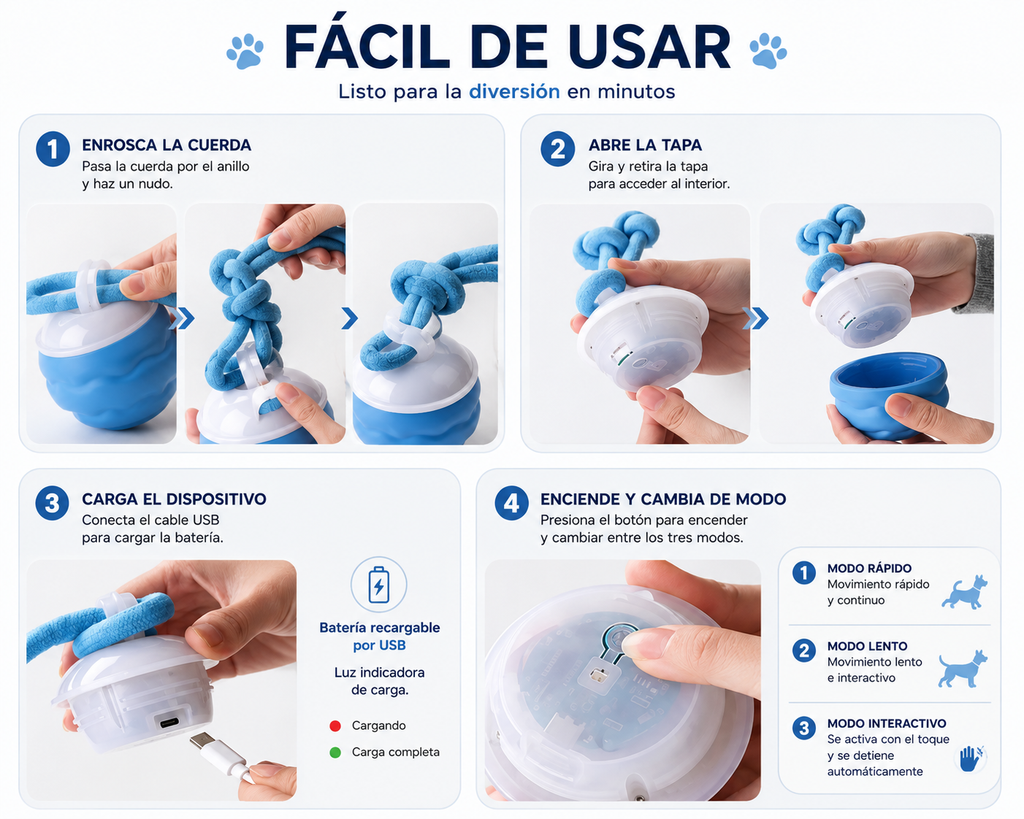 FÁCIL DE USAR

Listo para la diversión en minutos

1 ENROSCA LA CUERDA

Pasa la cuerda por el anillo y haz un nudo.

2 ABRE LA TAPA

Gira y retira la tapa para acceder al interior.

3 CARGA EL DISPOSITIVO

Conecta el cable USB para cargar la batería.

Batería recargable por USB

Luz indicadora de carga.

Cargando

Carga completa

4 ENCIENDE Y CAMBIA DE MODO

Presiona el botón para encender y cambiar entre los tres modos.

1 MODO RÁPIDO
Movimiento rápido y continuo

2 MODO LENTO
Movimiento lento e interactivo

3 MODO INTERACTIVO
Se activa con el toque y se detiene automáticamente